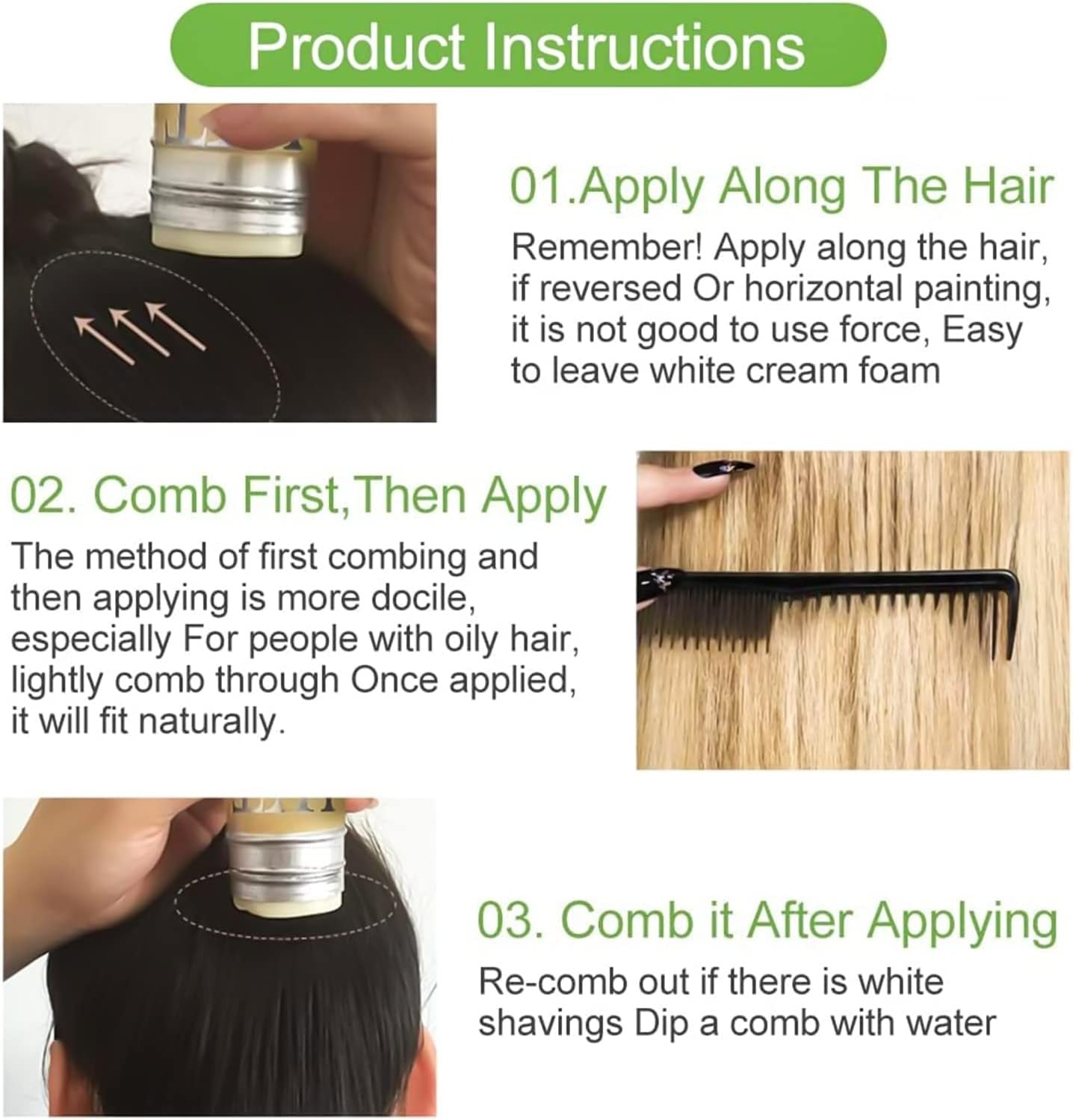 Product Instructions

01.Apply Along The Hair

Remember! Apply along the hair, if reversed Or horizontal painting, it is not good to use force, Easy to leave white cream foam

02. Comb First,Then Apply

The method of first combing and then applying is more docile, especially For people with oily hair, lightly comb through Once applied, it will fit naturally.

03. Comb it After Applying

Re-comb out if there is white shavings Dip a comb with water