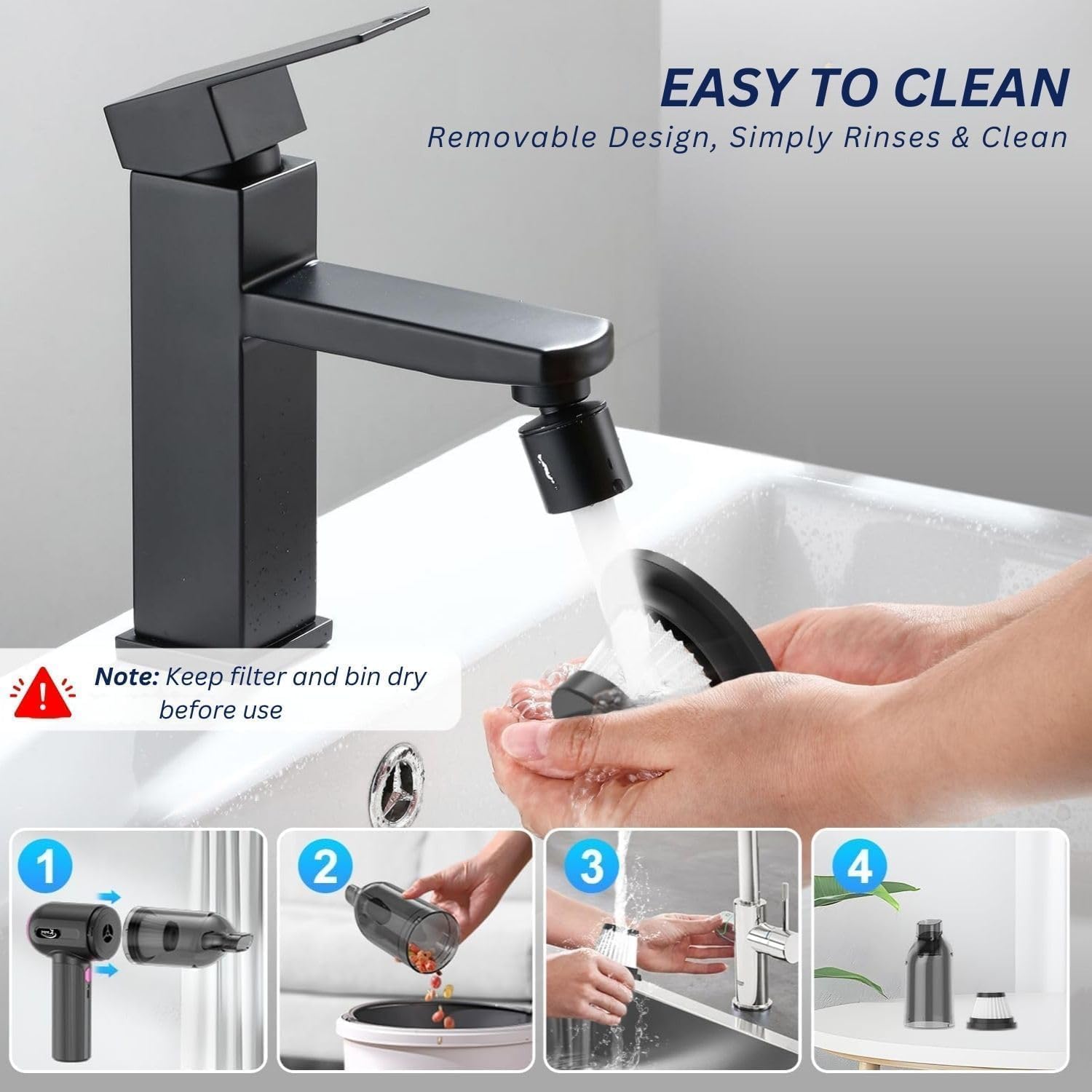 EASY TO CLEAN
Removable Design, Simply Rinses & Clean

Note: Keep filter and bin dry before use

1

2

3

4